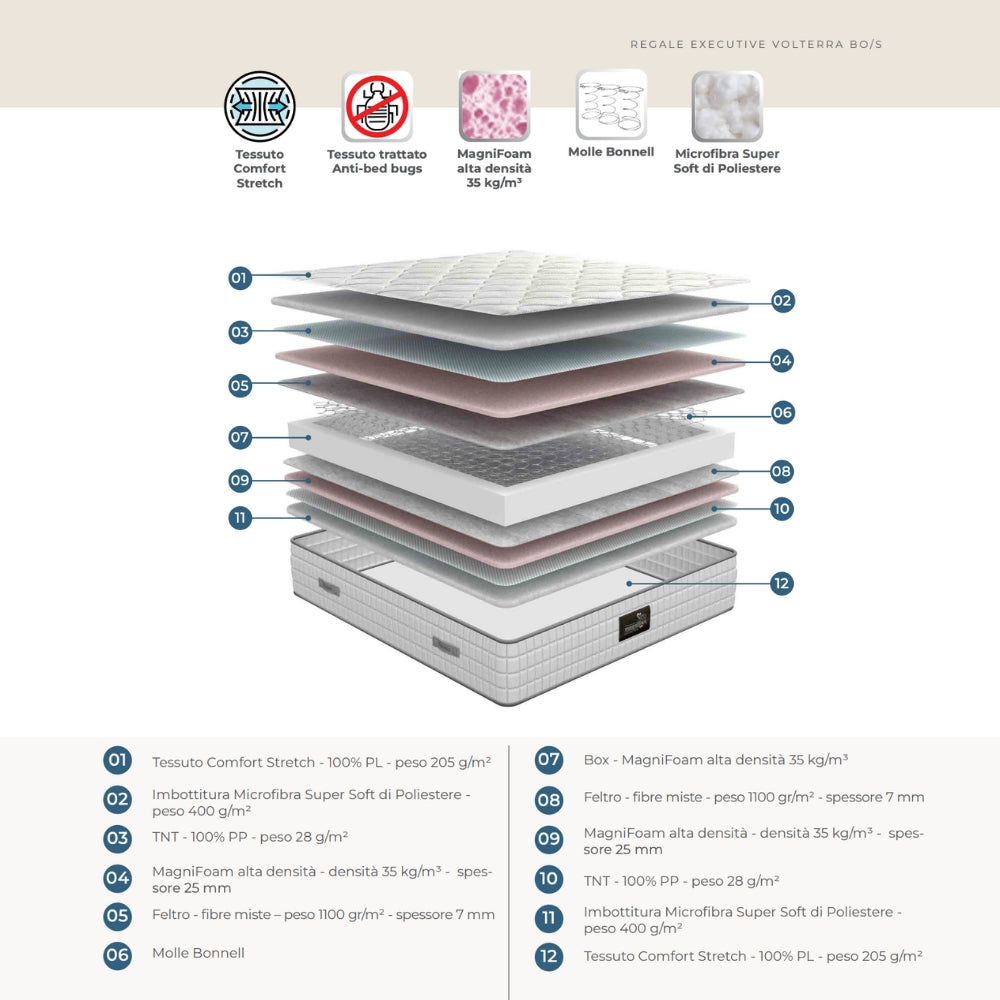 REGALE EXECUTIVE VOLTERRA BO/S

Tessuto Comfort Stretch

Tessuto trattato Anti-bed bugs

MagniFoam alta densità 35 kg/m³

Molle Bonnell

Microfibra Super Soft di Poliestere

01
02
03
04
05
06
07
08
09
10
11
12

01 Tessuto Comfort Stretch - 100% PL - peso 205 g/m²

02 Imbottitura Microfibra Super Soft di Poliestere - peso 400 g/m²

03 TNT - 100% PP - peso 28 g/m²

04 MagniFoam alta densità - densità 35 kg/m³ - spessore 25 mm

05 Feltro - fibre miste – peso 1100 gr/m² - spessore 7 mm

06 Molle Bonnell

07 Box - MagniFoam alta densità 35 kg/m³

08 Feltro - fibre miste - peso 1100 gr/m² - spessore 7 mm

09 MagniFoam alta densità - densità 35 kg/m³ - spessore 25 mm

10 TNT - 100% PP - peso 28 g/m²

11 Imbottitura Microfibra Super Soft di Poliestere - peso 400 g/m²

12 Tessuto Comfort Stretch - 100% PL - peso 205 g/m²