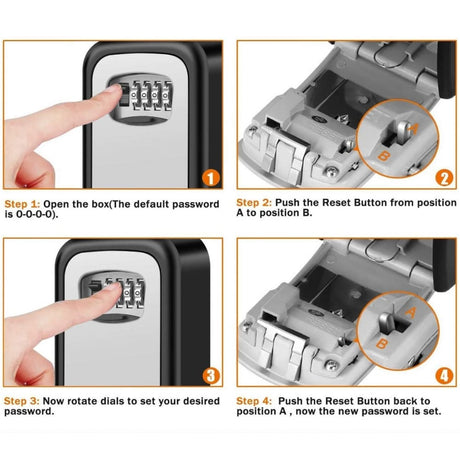 1

Step 1: Open the box(The default password is 0-0-0-0).

A
B
2

Step 2: Push the Reset Button from position A to position B.

3

Step 3: Now rotate dials to set your desired password.

A
B
4

Step 4: Push the Reset Button back to position A , now the new password is set.